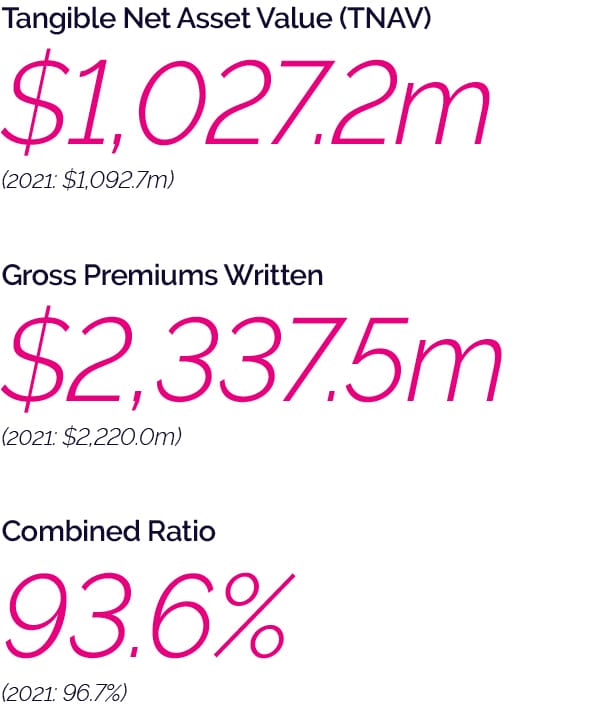 Tangible Net Asset Value (TNAV)

$1,027.2m

(2021: $1,092.7m)

Gross Premiums Written

$2,337.5m

(2021: $2,220.0m)

Combined Ratio

93.6%

(2021: 96.7%)